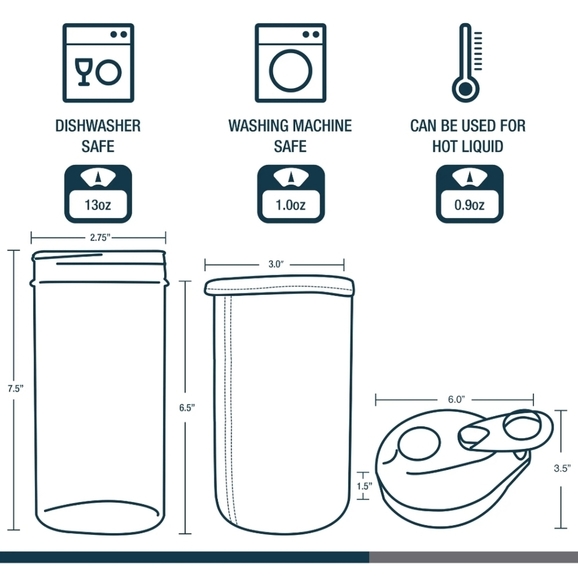 DISHWASHER SAFE

WASHING MACHINE SAFE

CAN BE USED FOR HOT LIQUID

13oz

1.0oz

0.9oz

2.75"

7.5"

3.0"

6.5"

6.0"

1.5"

3.5"